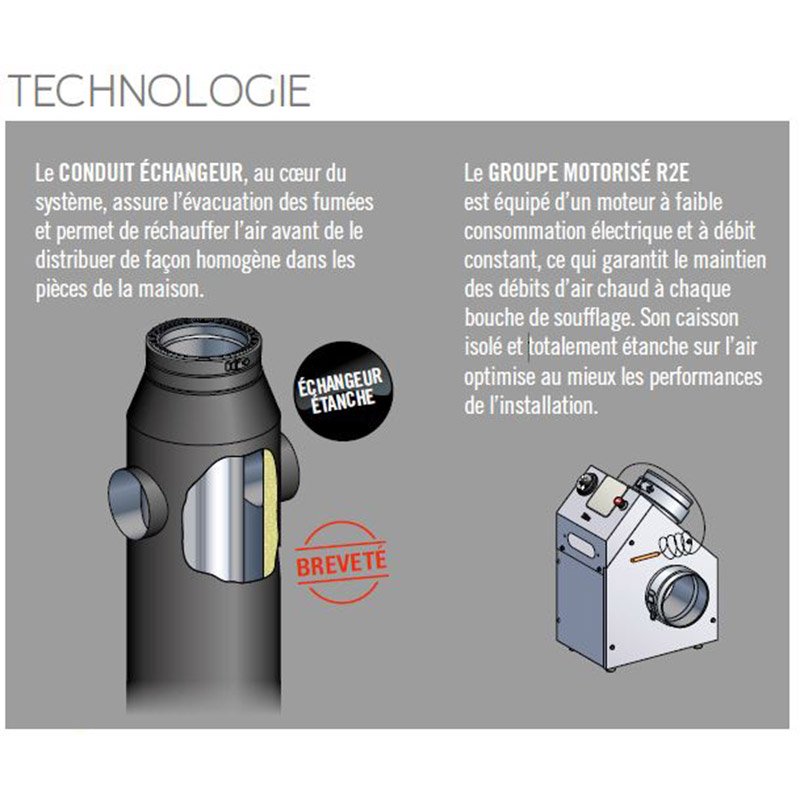 TECHNOLOGIE

Le CONDUIT ÉCHANGEUR, au cœur du système, assure l'évacuation des fumées et permet de réchauffer l'air avant de le distribuer de façon homogène dans les pièces de la maison.

ÉCHANGEUR ÉTANCHE

BREVETÉ

Le GROUPE MOTORISÉ R2E est équipé d'un moteur à faible consommation électrique et à débit constant, ce qui garantit le maintien des débits d'air chaud à chaque bouche de soufflage. Son caisson isolé et totalement étanche sur l'air optimise au mieux les performances de l'installation.